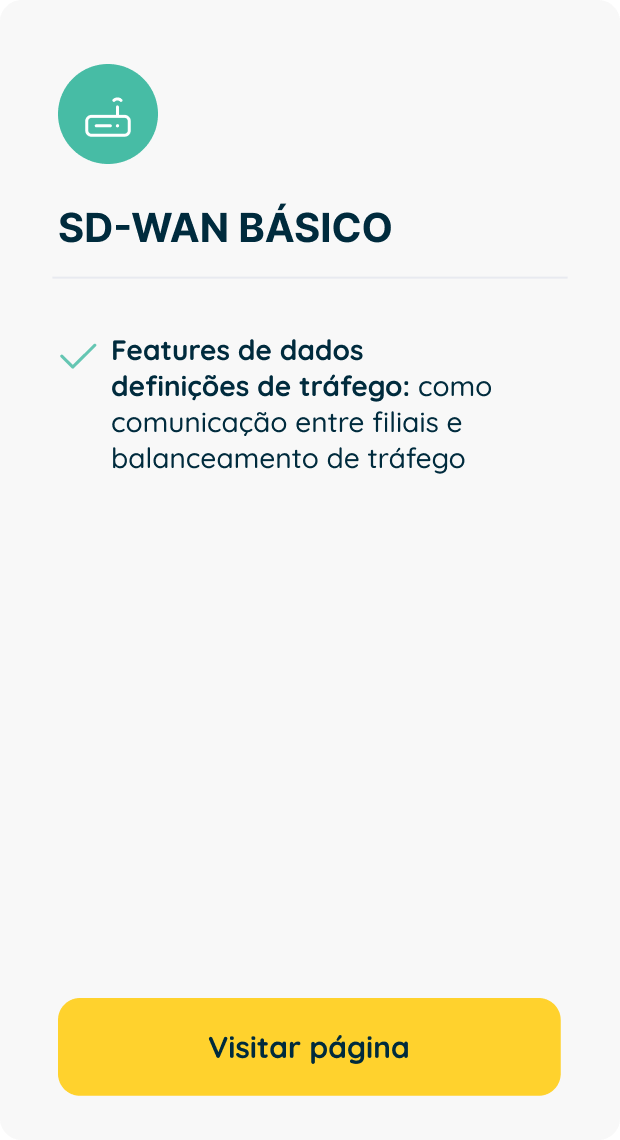 SD-WAN BÁSICO

✓ Features de dados definições de tráfego: como comunicação entre filiais e balanceamento de tráfego

Visitar página